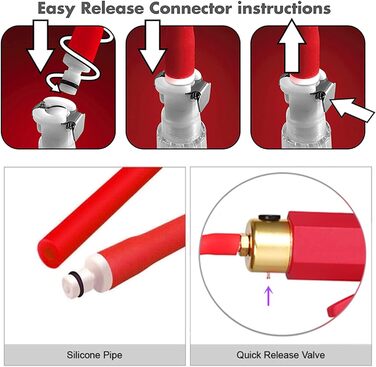 Easy Release Connector instructions

Silicone Pipe

Quick Release Valve