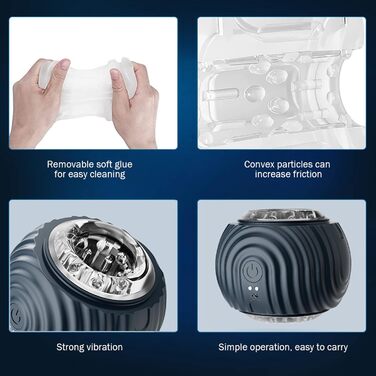 Removable soft glue for easy cleaning

Convex particles can increase friction

Strong vibration

Simple operation, easy to carry