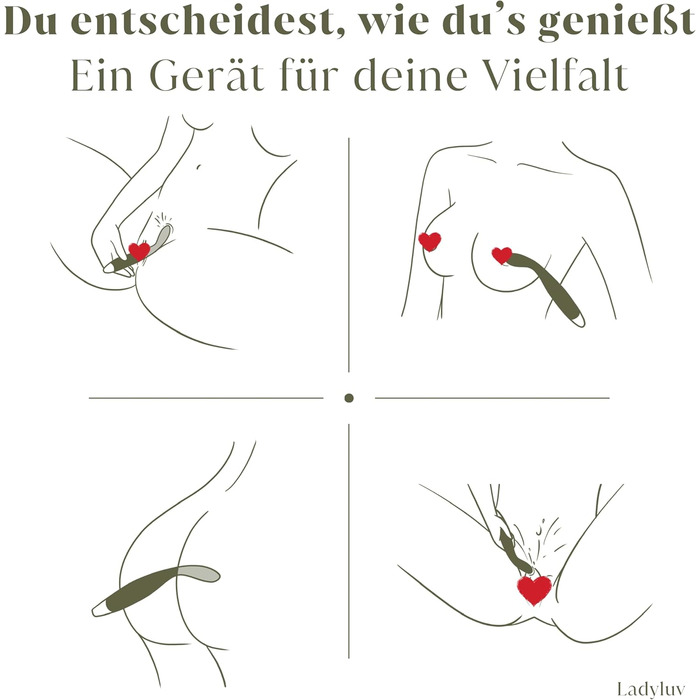 Du entscheidest, wie du's genießt
Ein Gerät für deine Vielfalt

Ladyluv