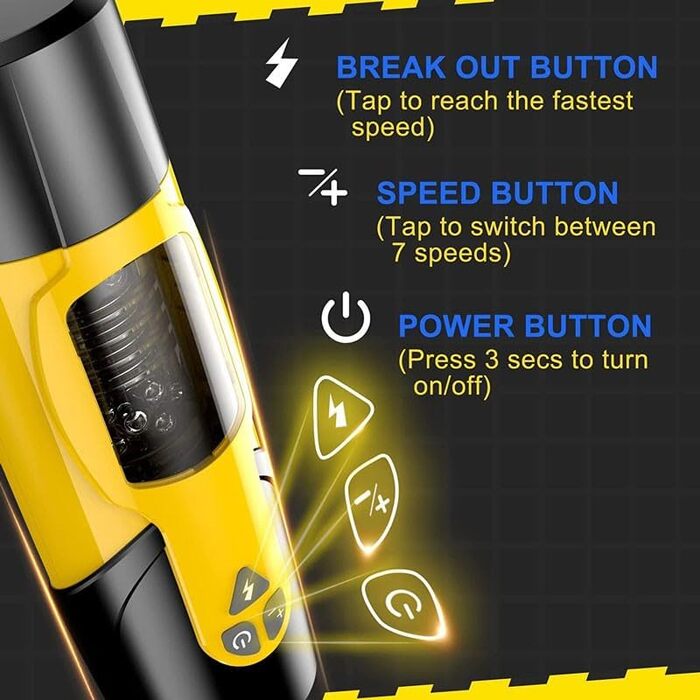 BREAK OUT BUTTON
(Tap to reach the fastest speed)

SPEED BUTTON
(Tap to switch between 7 speeds)

POWER BUTTON
(Press 3 secs to turn on/off)