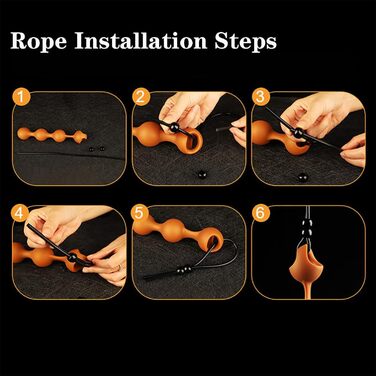 Rope Installation Steps

1

2

3

4

5

6