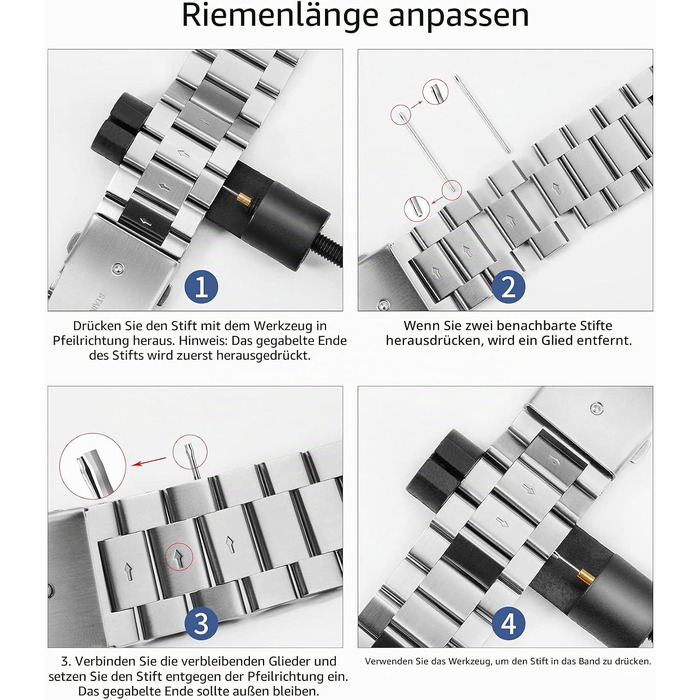 Riemenlänge anpassen

1

Drücken Sie den Stift mit dem Werkzeug in Pfeilrichtung heraus. Hinweis: Das gegabelte Ende des Stifts wird zuerst herausgedrückt.

2

Wenn Sie zwei benachbarte Stifte herausdrücken, wird ein Glied entfernt.

3

3. Verbinden Sie die verbleibenden Glieder und setzen Sie den Stift entgegen der Pfeilrichtung ein. Das gegabelte Ende sollte außen bleiben.

4

Verwenden Sie das Werkzeug, um den Stift in das Band zu drücken.