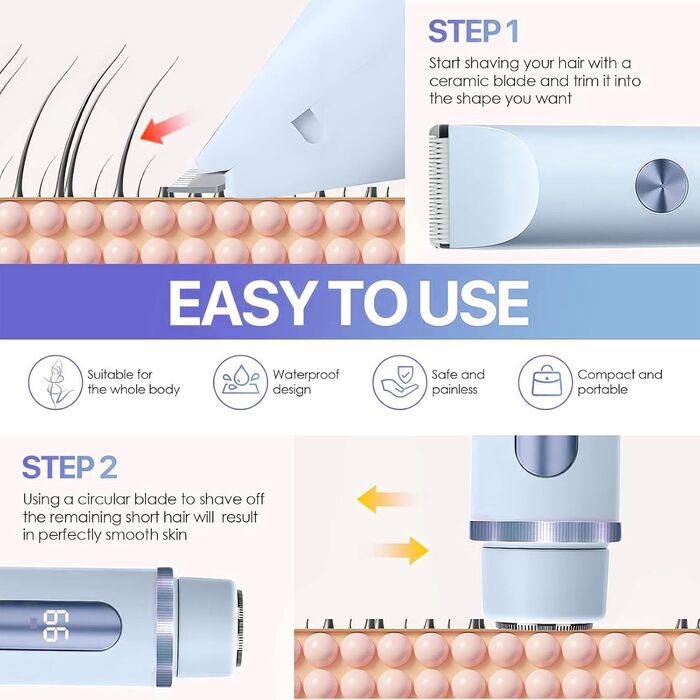 STEP 1

Start shaving your hair with a ceramic blade and trim it into the shape you want

EASY TO USE

Suitable for the whole body

Waterproof design

Safe and painless

Compact and portable

STEP 2

Using a circular blade to shave off the remaining short hair will result in perfectly smooth skin

99