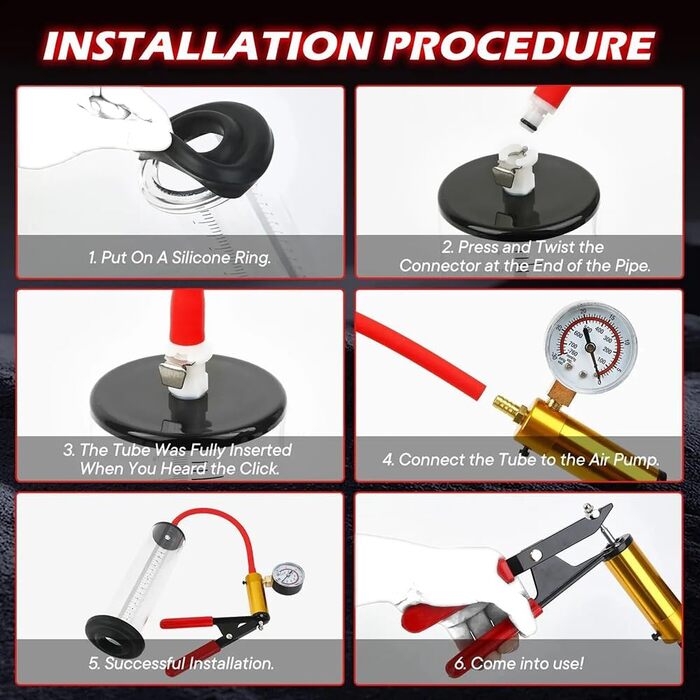 INSTALLATION PROCEDURE

1. Put On A Silicone Ring.

2. Press and Twist the Connector at the End of the Pipe.

3. The Tube Was Fully Inserted When You Heard the Click.

4. Connect the Tube to the Air Pump.

5. Successful Installation.

6. Come into use!