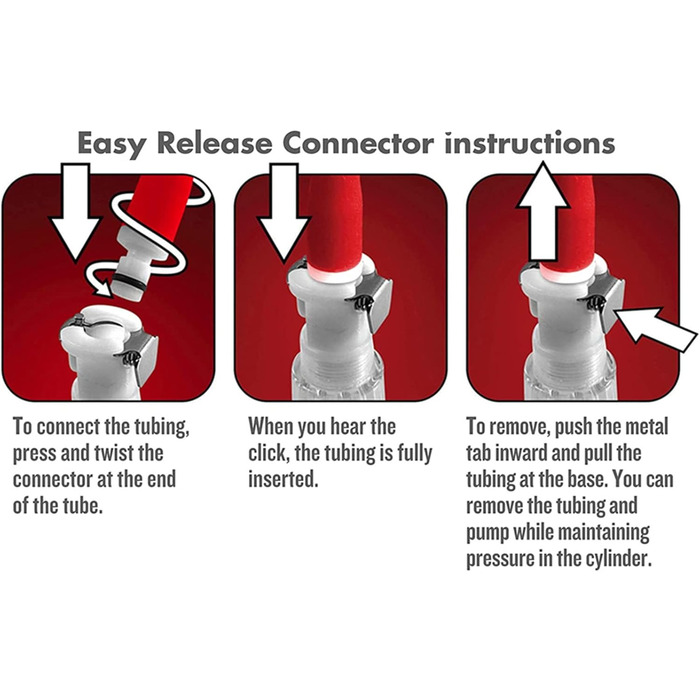 Easy Release Connector instructions

To connect the tubing, press and twist the connector at the end of the tube.

When you hear the click, the tubing is fully inserted.

To remove, push the metal tab inward and pull the tubing at the base. You can remove the tubing and pump while maintaining pressure in the cylinder.