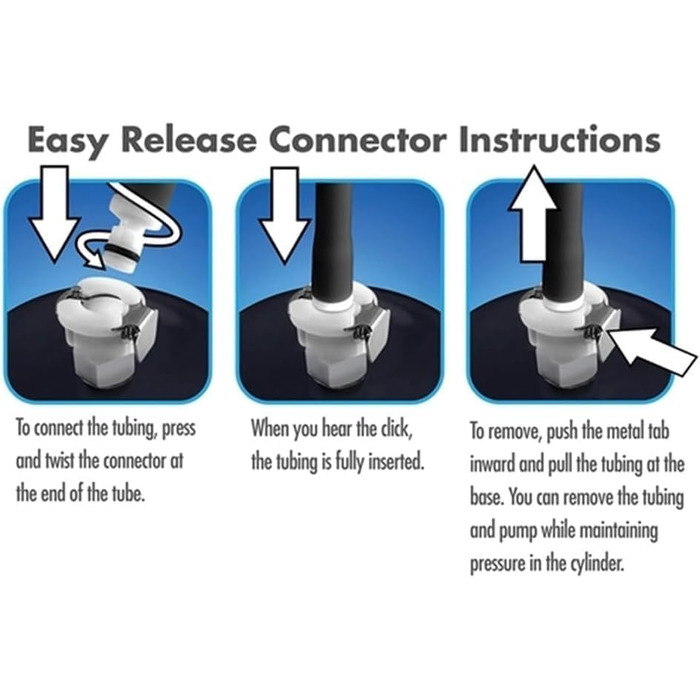 Easy Release Connector Instructions

To connect the tubing, press and twist the connector at the end of the tube.

When you hear the click, the tubing is fully inserted.

To remove, push the metal tab inward and pull the tubing at the base. You can remove the tubing and pump while maintaining pressure in the cylinder.