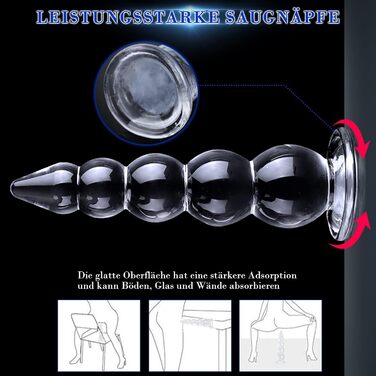 LEISTUNGSSTARKE SAUGNÄPFE

Die glatte Oberfläche hat eine stärkere Adsorption und kann Böden, Glas und Wände absorbieren