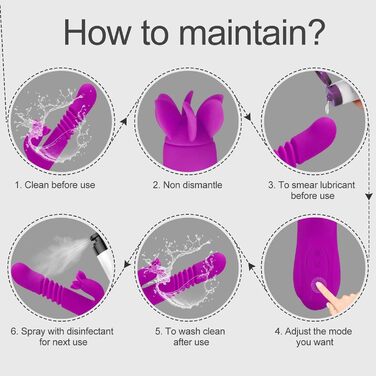 How to maintain?

1. Clean before use

2. Non dismantle

3. To smear lubricant before use

6. Spray with disinfectant for next use

5. To wash clean after use

4. Adjust the mode you want