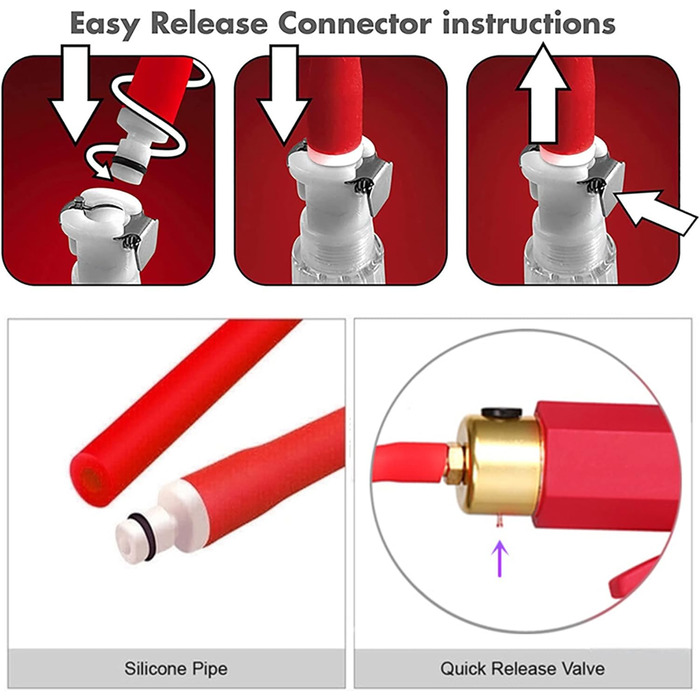 Easy Release Connector instructions

Silicone Pipe

Quick Release Valve