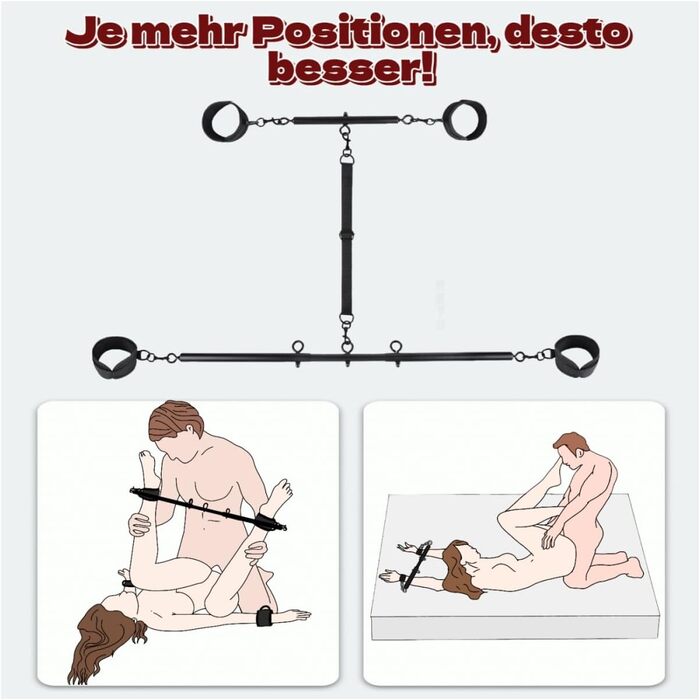 Je mehr Positionen, desto besser!