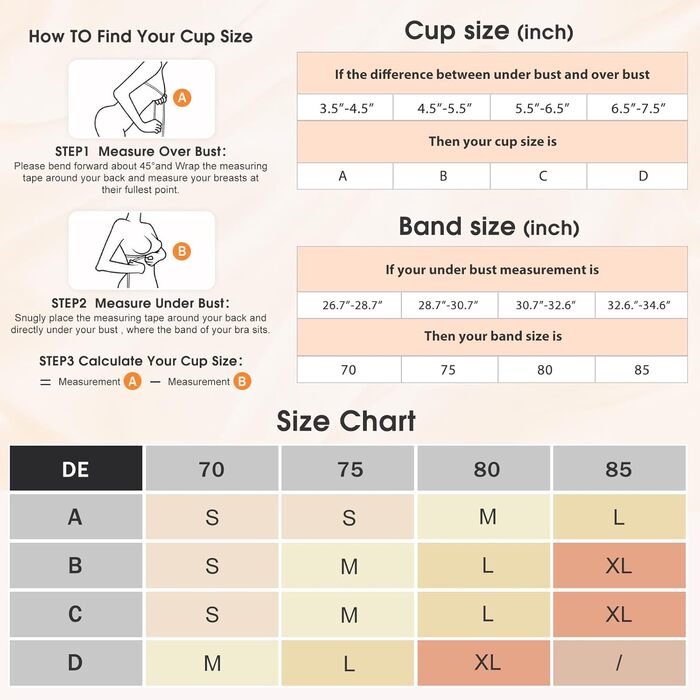 How TO Find Your Cup Size

A

STEP1 Measure Over Bust:
Please bend forward about 45°and Wrap the measuring tape around your back and measure your breasts at their fullest point.

B

STEP2 Measure Under Bust:
Snugly place the measuring tape around your back and directly under your bust , where the band of your bra sits.

STEP3 Calculate Your Cup Size:
= Measurement A — Measurement B

Cup size (inch)

| If the difference between under bust and over bust | | | |
|---|---|---|---|
| 3.5″-4.5″ | 4.5″-5.5″ | 5.5″-6.5″ | 6.5″-7.5″ |
| Then your cup size is | | | |
| A | B | C | D |

Band size (inch)

| If your under bust measurement is | | | |
|---|---|---|---|
| 26.7″-28.7″ | 28.7″-30.7″ | 30.7″-32.6″ | 32.6.″-34.6″ |
| Then your band size is | | | |
| 70 | 75 | 80 | 85 |

Size Chart

| DE | 70 | 75 | 80 | 85 |
|---|---|---|---|---|
| A | S | S | M | L |
| B | S | M | L | XL |
| C | S | M | L | XL |
| D | M | L | XL | / |