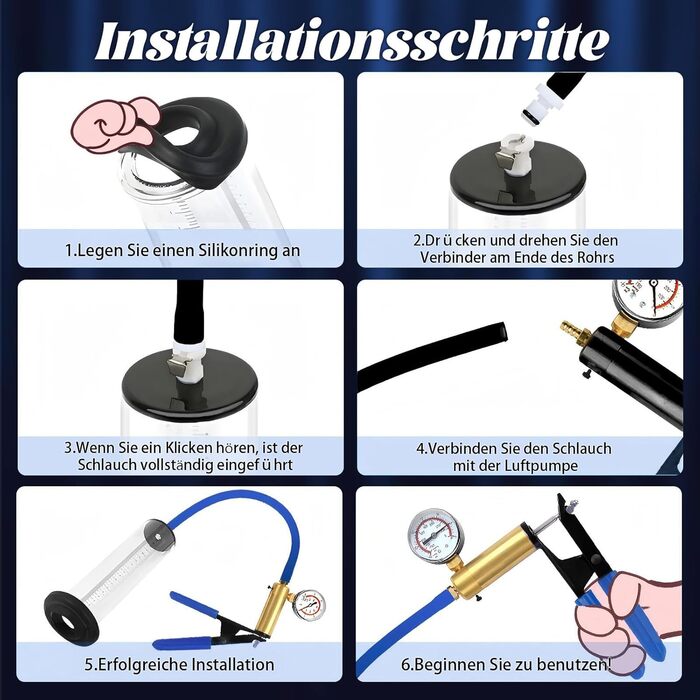 Installationsschritte

1.Legen Sie einen Silikonring an

2.Dr ü cken und drehen Sie den Verbinder am Ende des Rohrs

3.Wenn Sie ein Klicken hören, ist der Schlauch vollständig eingef ü hrt

4.Verbinden Sie den Schlauch mit der Luftpumpe

5.Erfolgreiche Installation

6.Beginnen Sie zu benutzen!