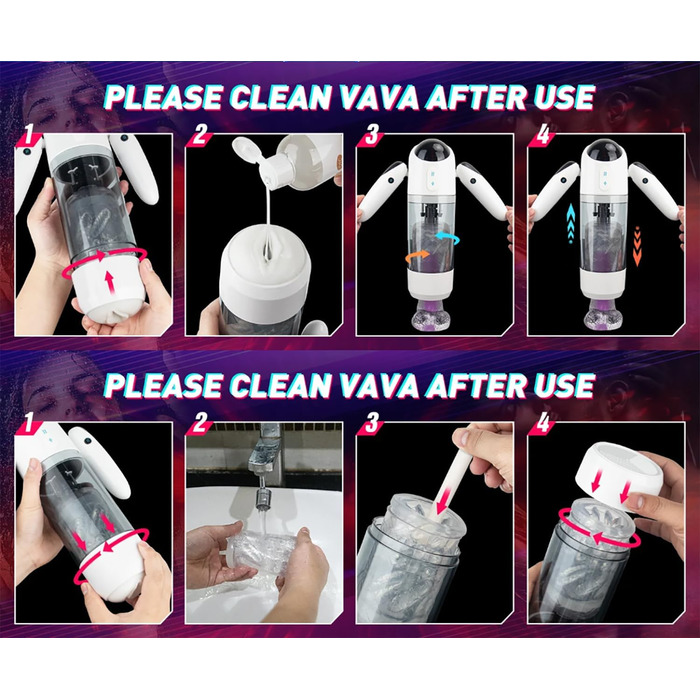 PLEASE CLEAN VAVA AFTER USE

1

2

3

4

PLEASE CLEAN VAVA AFTER USE

1

2

3

4