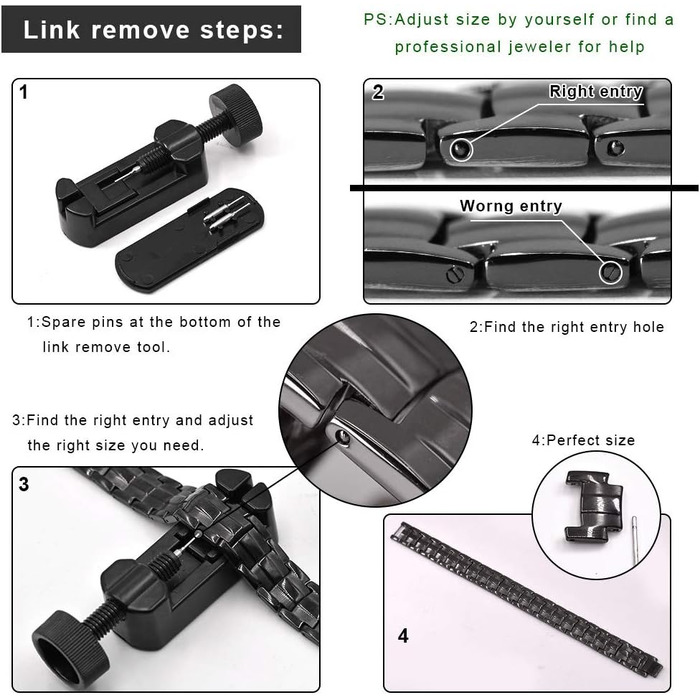 Link remove steps:

PS:Adjust size by yourself or find a professional jeweler for help

1

2

Right entry

Worng entry

1:Spare pins at the bottom of the link remove tool.

2:Find the right entry hole

3:Find the right entry and adjust the right size you need.

4:Perfect size

3

4